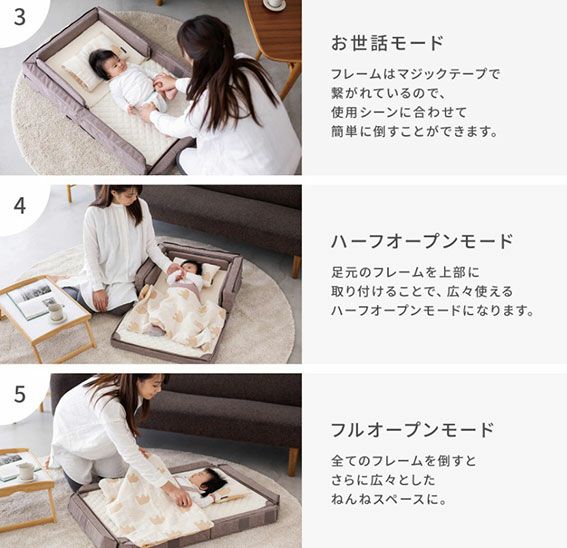 3

お世話モード

フレームはマジックテープで繋がれているので、使用シーンに合わせて簡単に倒すことができます。

4

ハーフオープンモード

足元のフレームを上部に取り付けることで、広々使えるハーフオープンモードになります。

5

フルオープンモード

全てのフレームを倒すとさらに広々としたねんねスペースに。