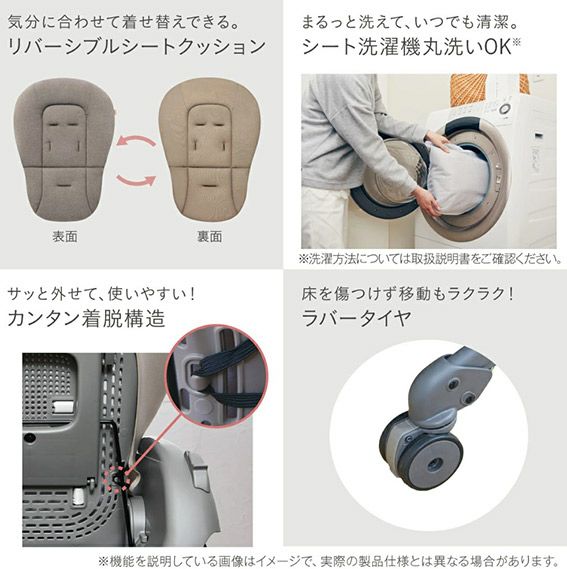 気分に合わせて着せ替えできる。
リバーシブルシートクッション

表面

裏面

まるっと洗えて、いつでも清潔。
シート洗濯機丸洗いOK※

※洗濯方法については取扱説明書をご確認ください。

サッと外せて、使いやすい！
カンタン着脱構造

床を傷つけず移動もラクラク！
ラバータイヤ

※機能を説明している画像はイメージで、実際の製品仕様とは異なる場合があります。