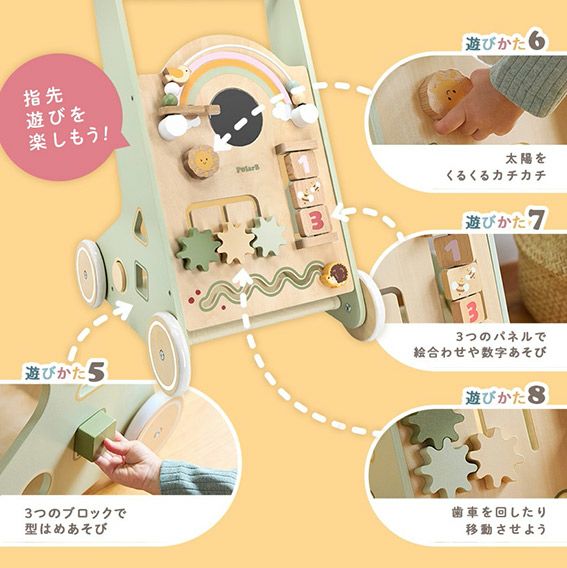 指先
遊びを
楽しもう!

PolarB

1

3

遊びかた6

太陽を
くるくるカチカチ

遊びかた7

1

3

3つのパネルで
絵合わせや数字あそび

遊びかた5

3つのブロックで
型はめあそび

遊びかた8

歯車を回したり
移動させよう