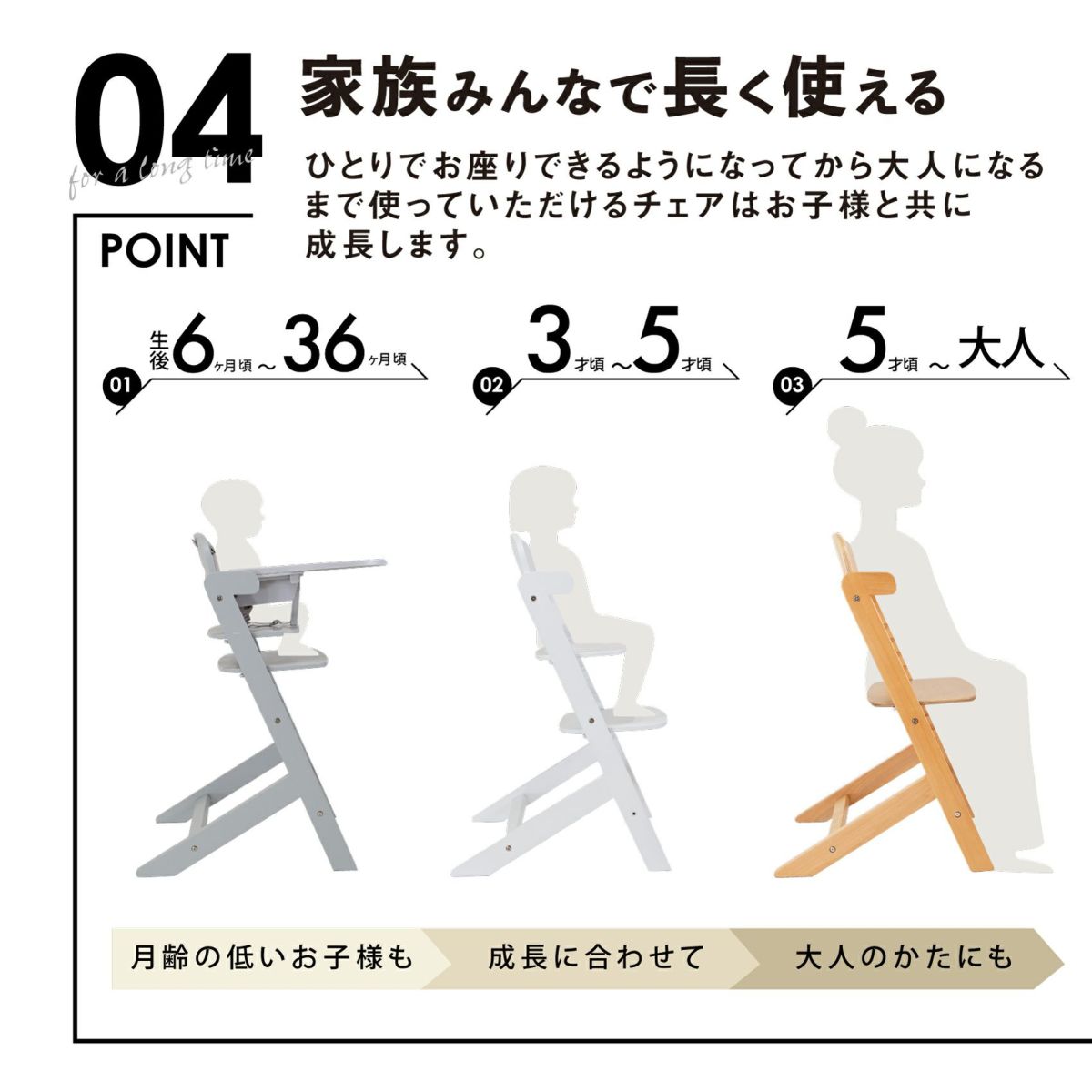 04
for a long time
POINT

家族みんなで長く使える

ひとりでお座りできるようになってから大人になるまで使っていただけるチェアはお子様と共に成長します。

01 生後6ヶ月頃～36ヶ月頃

02 3才頃～5才頃

03 5才頃～大人

月齢の低いお子様も

成長に合わせて

大人のかたにも