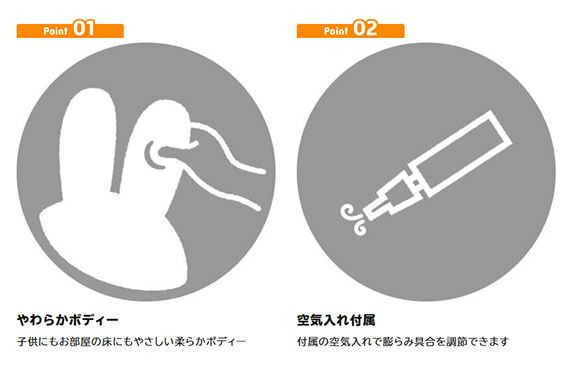 Point 01

やわらかボディー

子供にもお部屋の床にもやさしい柔らかボディー

Point 02

空気入れ付属

付属の空気入れで膨らみ具合を調節できます