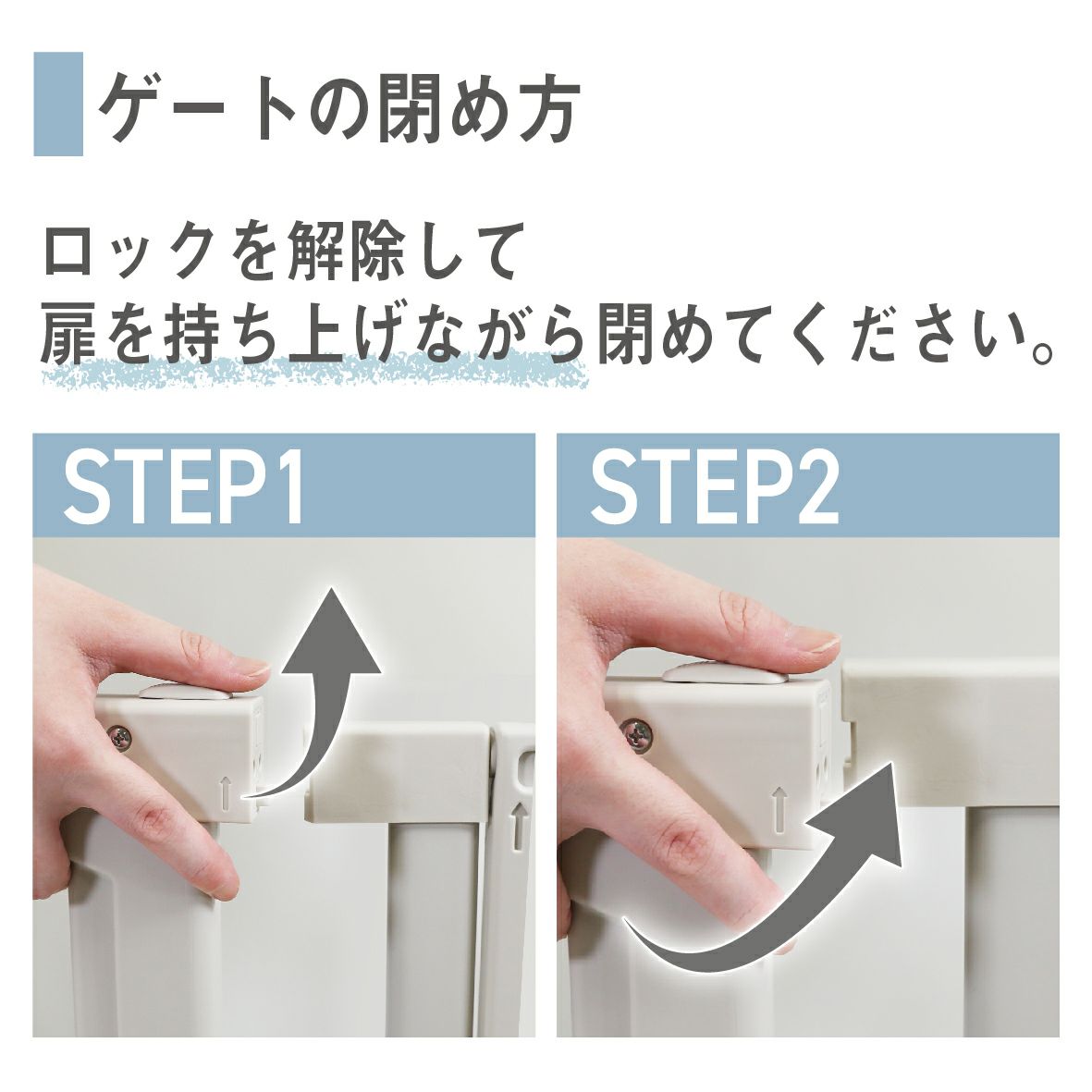 ゲートの閉め方

ロックを解除して
扉を持ち上げながら閉めてください。

STEP1

STEP2