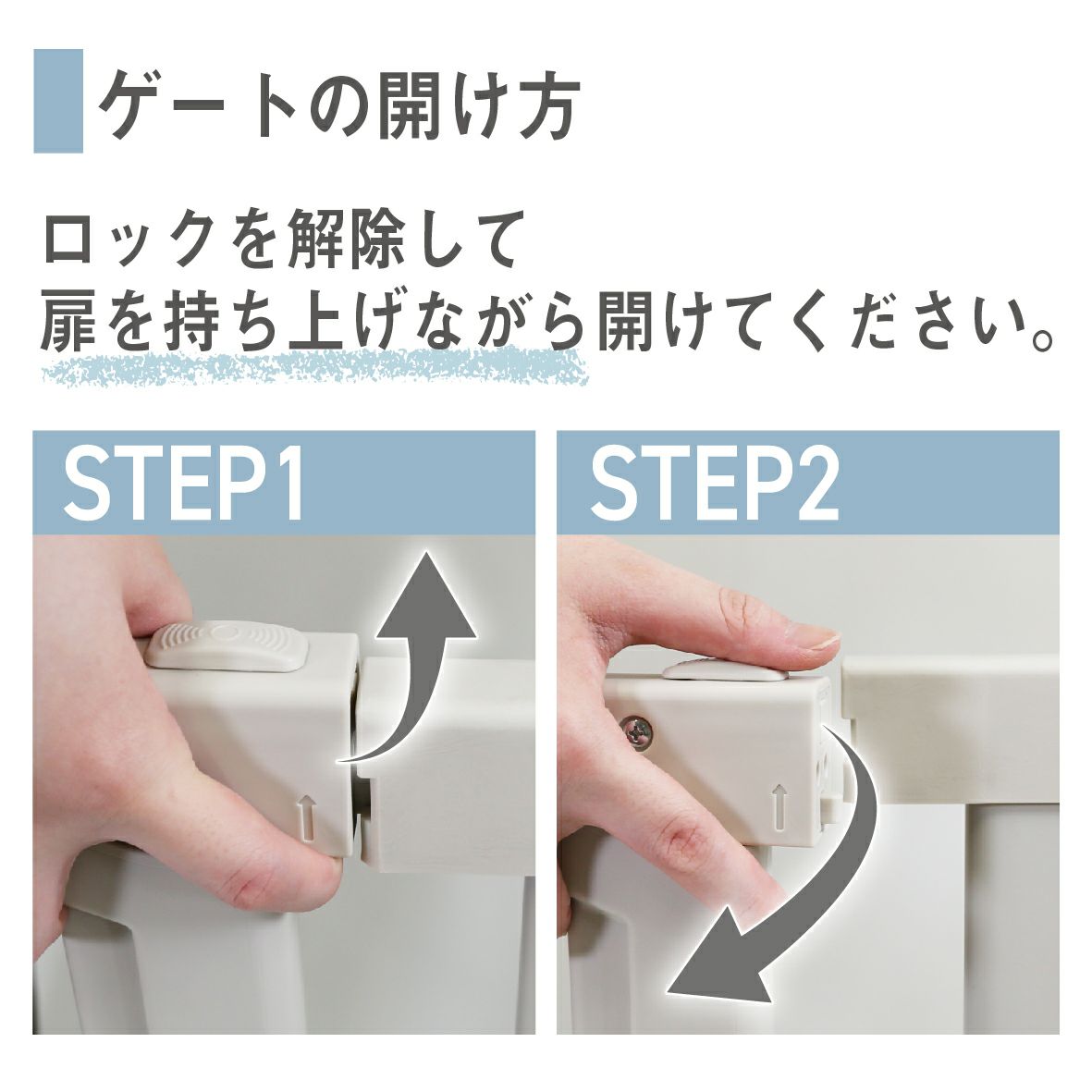 ゲートの開け方

ロックを解除して
扉を持ち上げながら開けてください。

STEP1

STEP2