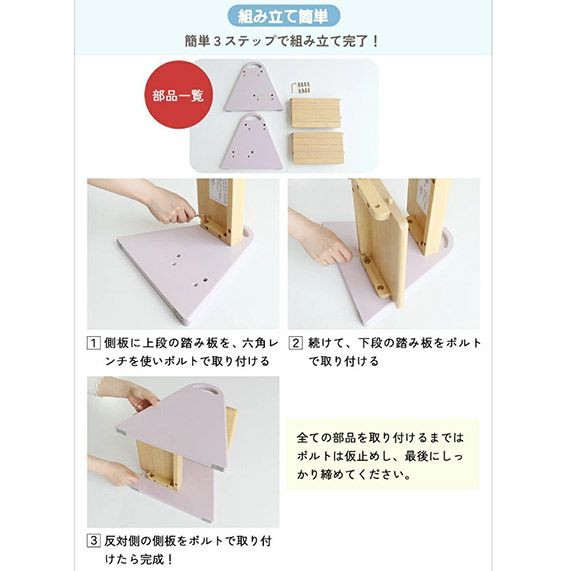 組み立て簡単

簡単３ステップで組み立て完了！

部品一覧

1 側板に上段の踏み板を、六角レンチを使いボルトで取り付ける

2 続けて、下段の踏み板をボルトで取り付ける

3 反対側の側板をボルトで取り付けたら完成！

全ての部品を取り付けるまではボルトは仮止めし、最後にしっかり締めてください。