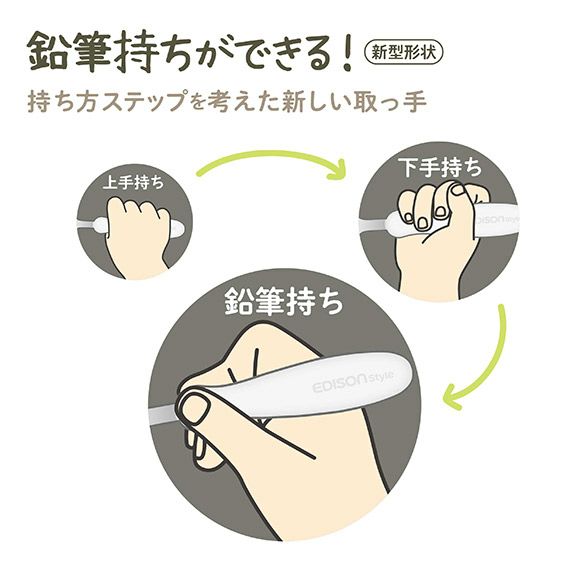 鉛筆持ちができる！ 新型形状

持ち方ステップを考えた新しい取っ手

上手持ち

下手持ち

EDISON style

鉛筆持ち

EDISON style