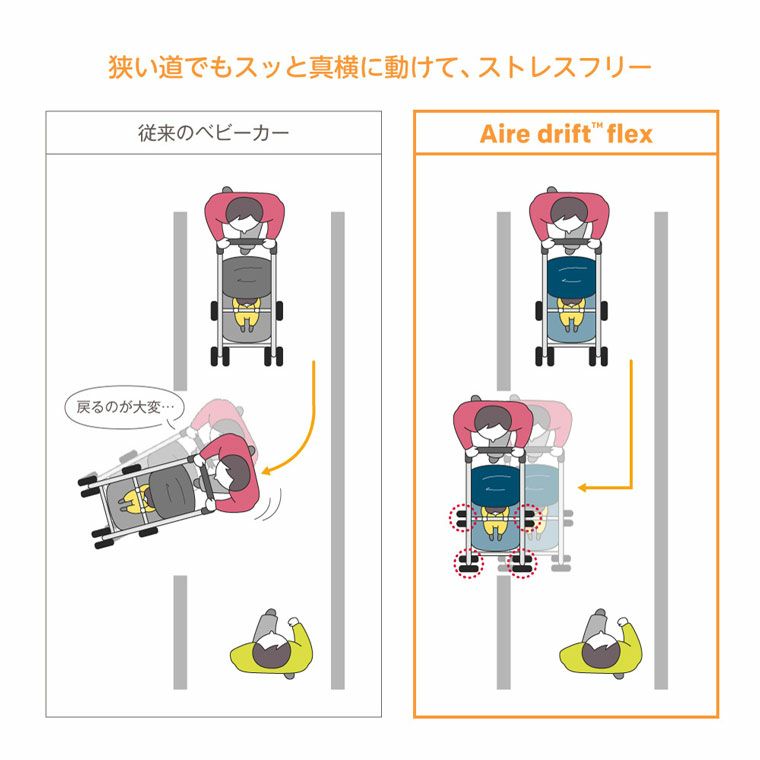 狭い道でもスッと真横に動けて、ストレスフリー

従来のベビーカー

戻るのが大変…

Aire drift™ flex