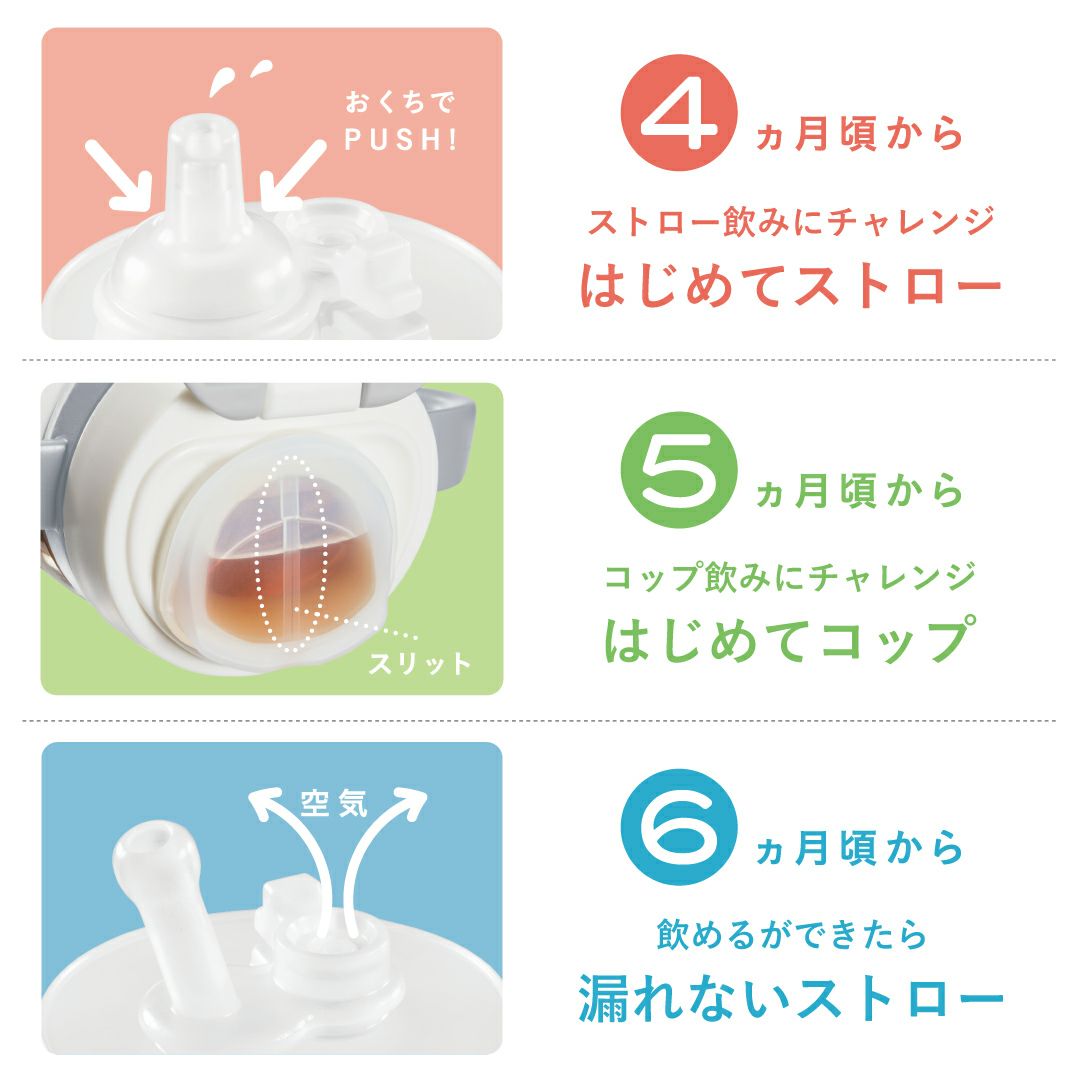 おくちで
PUSH!

4ヵ月頃から
ストロー飲みにチャレンジ
はじめてストロー

スリット

5ヵ月頃から
コップ飲みにチャレンジ
はじめてコップ

空気

6ヵ月頃から
飲めるができたら
漏れないストロー