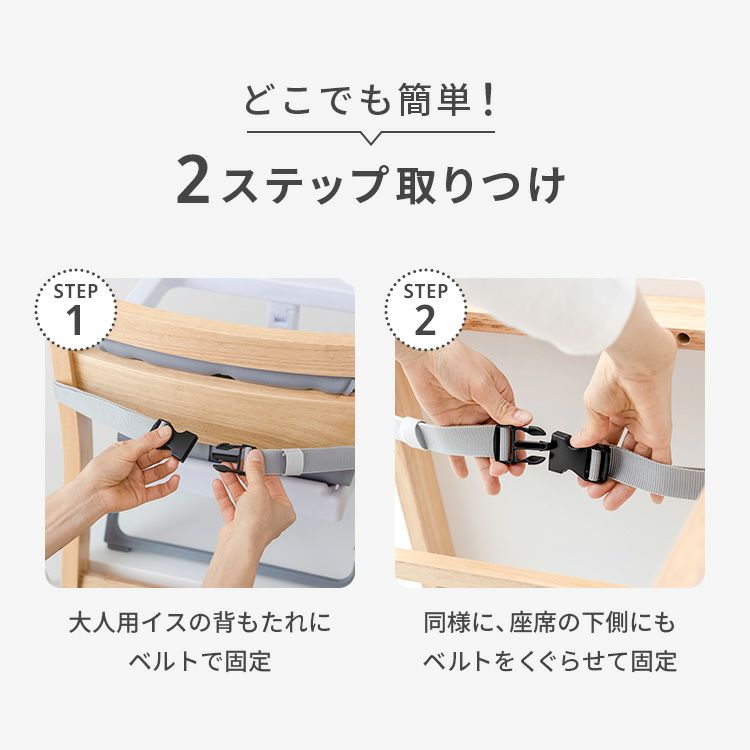 どこでも簡単！

2ステップ取りつけ

STEP 1

大人用イスの背もたれにベルトで固定

STEP 2

同様に、座席の下側にもベルトをくぐらせて固定