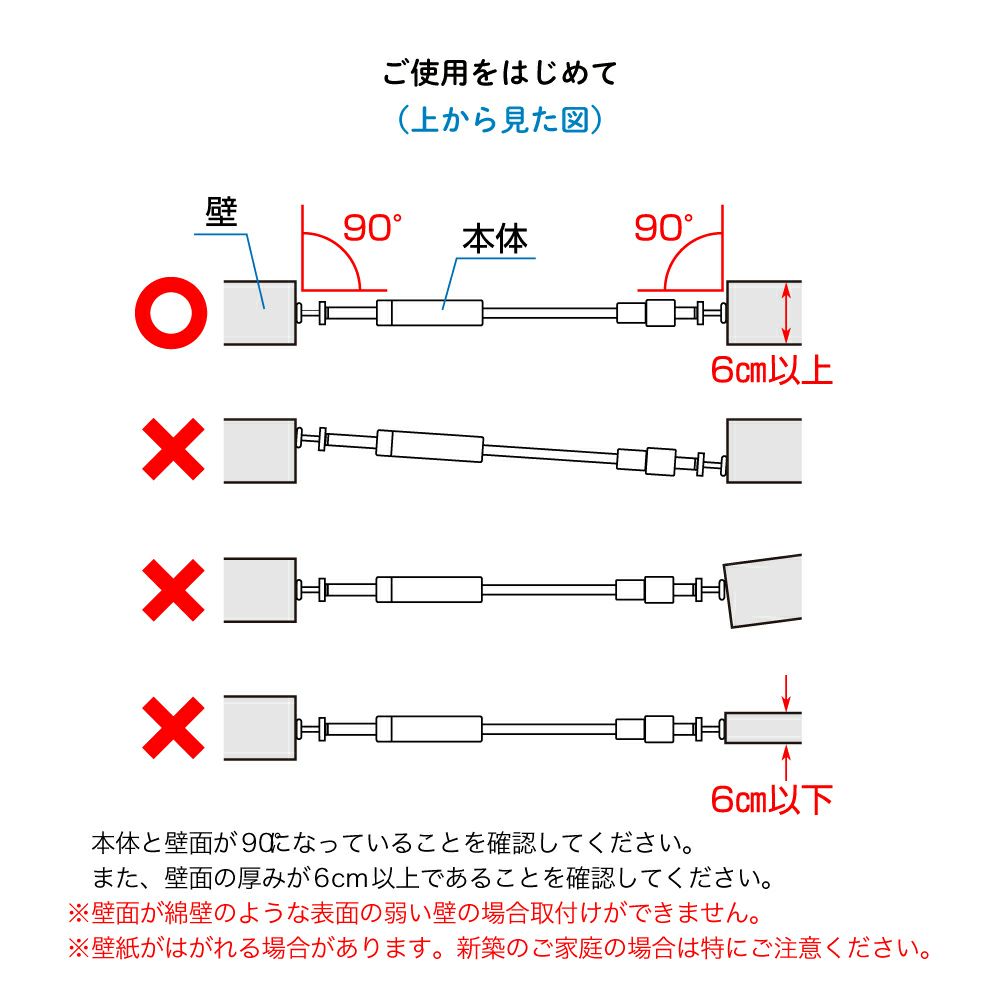 ご使用をはじめて
（上から見た図）

壁
90°
本体
90°
6cm以上

6cm以下

本体と壁面が90°になっていることを確認してください。
また、壁面の厚みが6cm以上であることを確認してください。
※壁面が綿壁のような表面の弱い壁の場合取付けができません。
※壁紙がはがれる場合があります。新築のご家庭の場合は特にご注意ください。