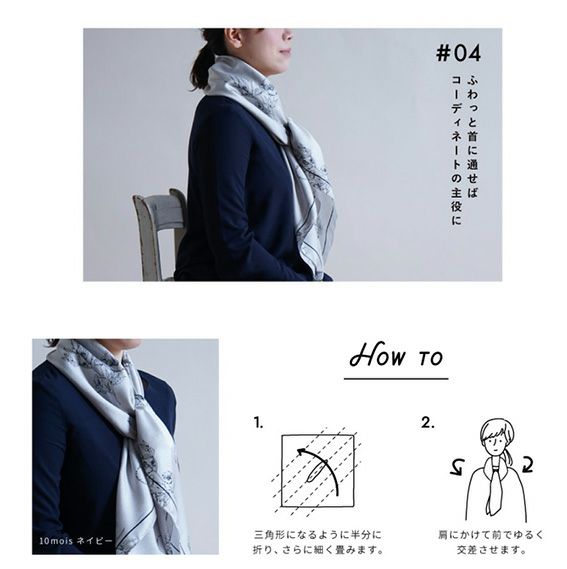 #04

ふわっと首に通せば
コーディネートの主役に

10mois ネイビー

How to

1.

三角形になるように半分に折り、さらに細く畳みます。

2.

肩にかけて前でゆるく交差させます。