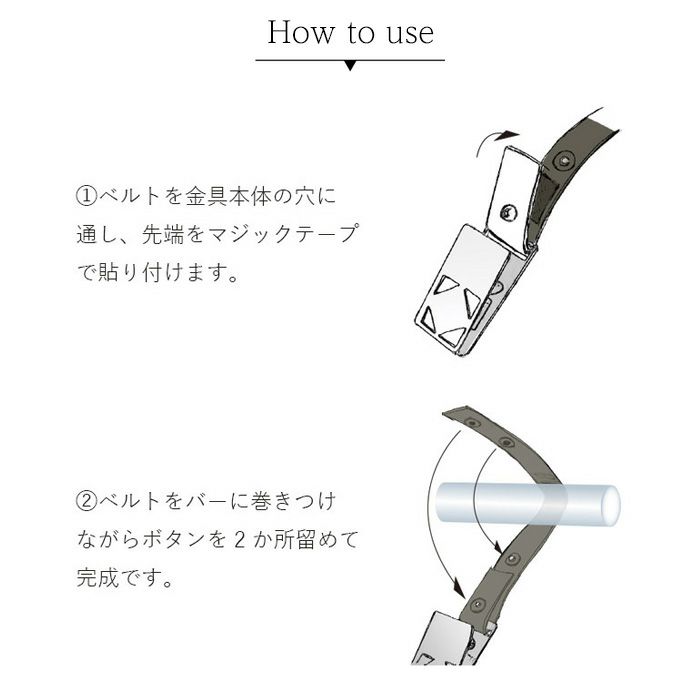 How to use

①ベルトを金具本体の穴に通し、先端をマジックテープで貼り付けます。

②ベルトをバーに巻きつけながらボタンを２か所留めて完成です。