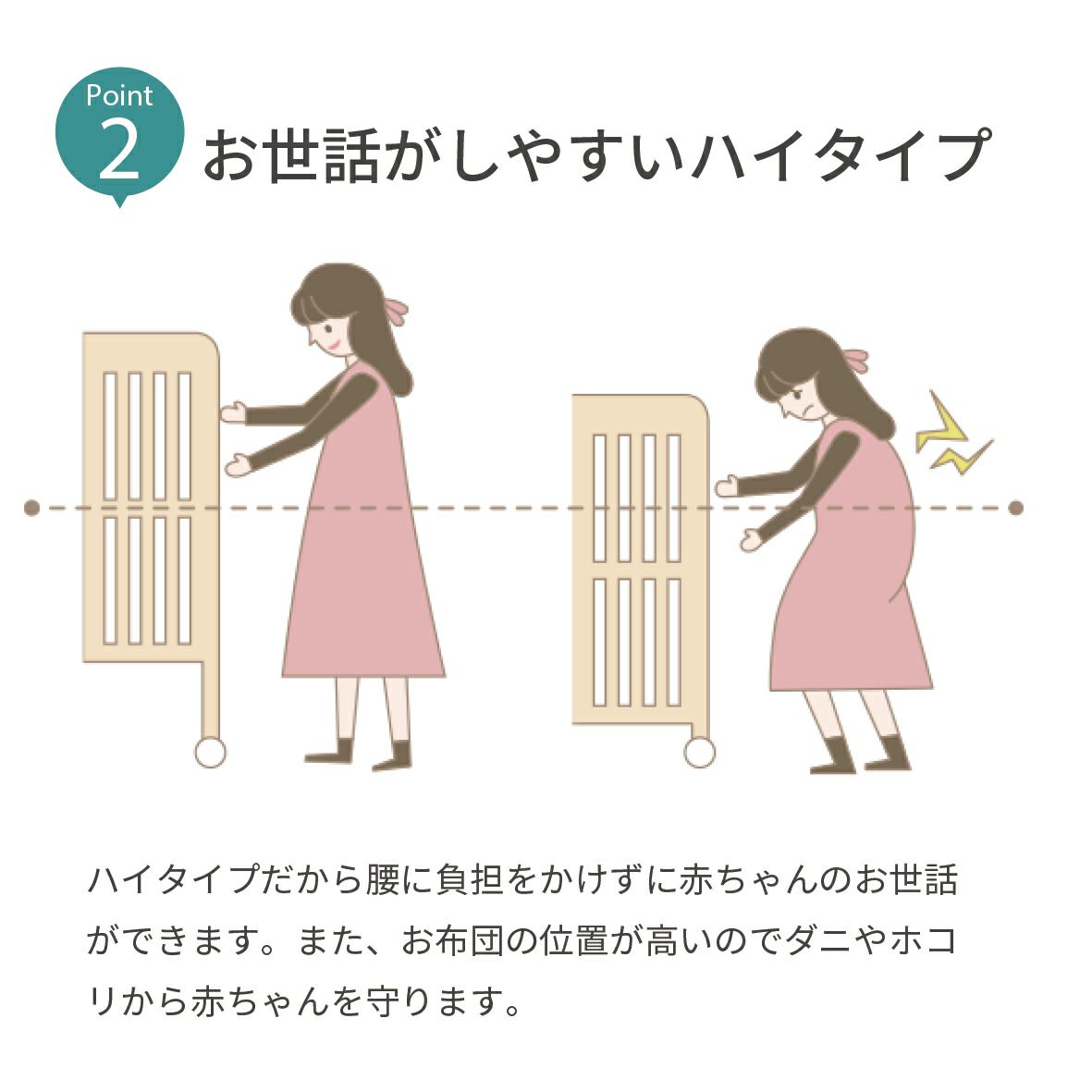 Point
2
お世話がしやすいハイタイプ

ハイタイプだから腰に負担をかけずに赤ちゃんのお世話ができます。また、お布団の位置が高いのでダニやホコリから赤ちゃんを守ります。